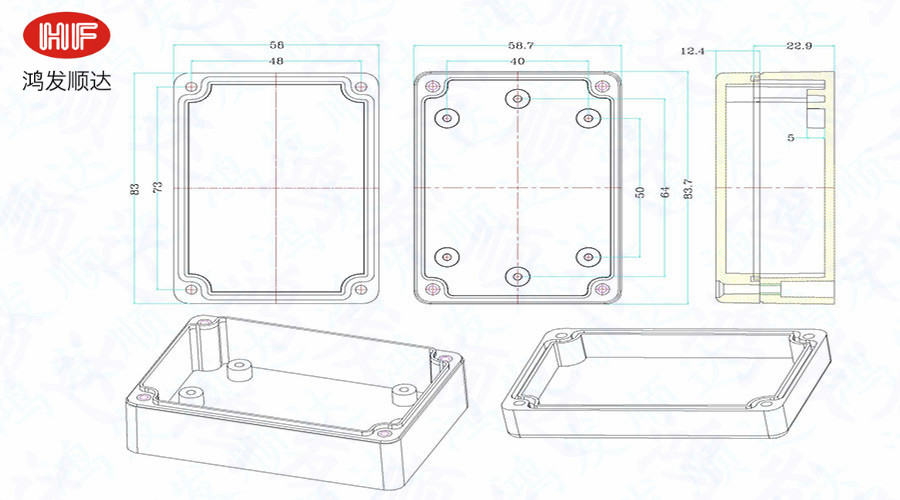 HF
鸿发顺达

58
48
83
73

58.7
40
50
64
83.7

12.4
22.9
5