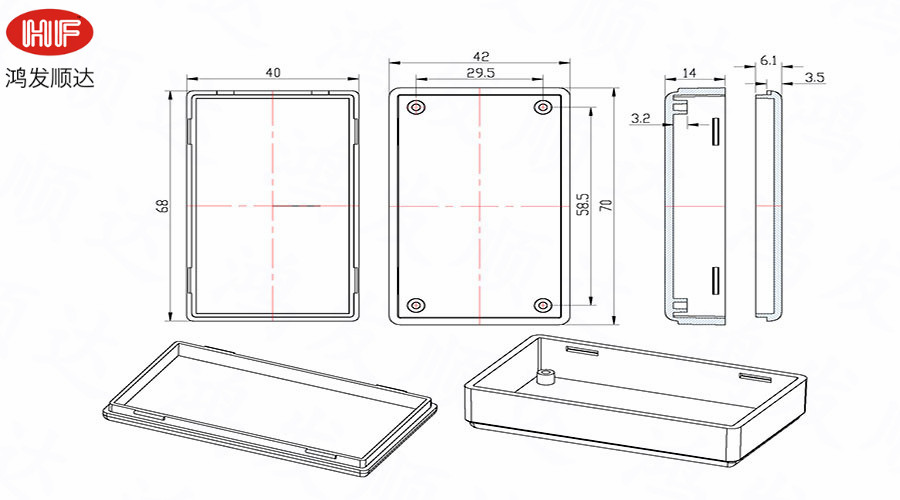 HF
鸿发顺达

40
68

42
29.5
58.5
70

14
3.2

6.1
3.5